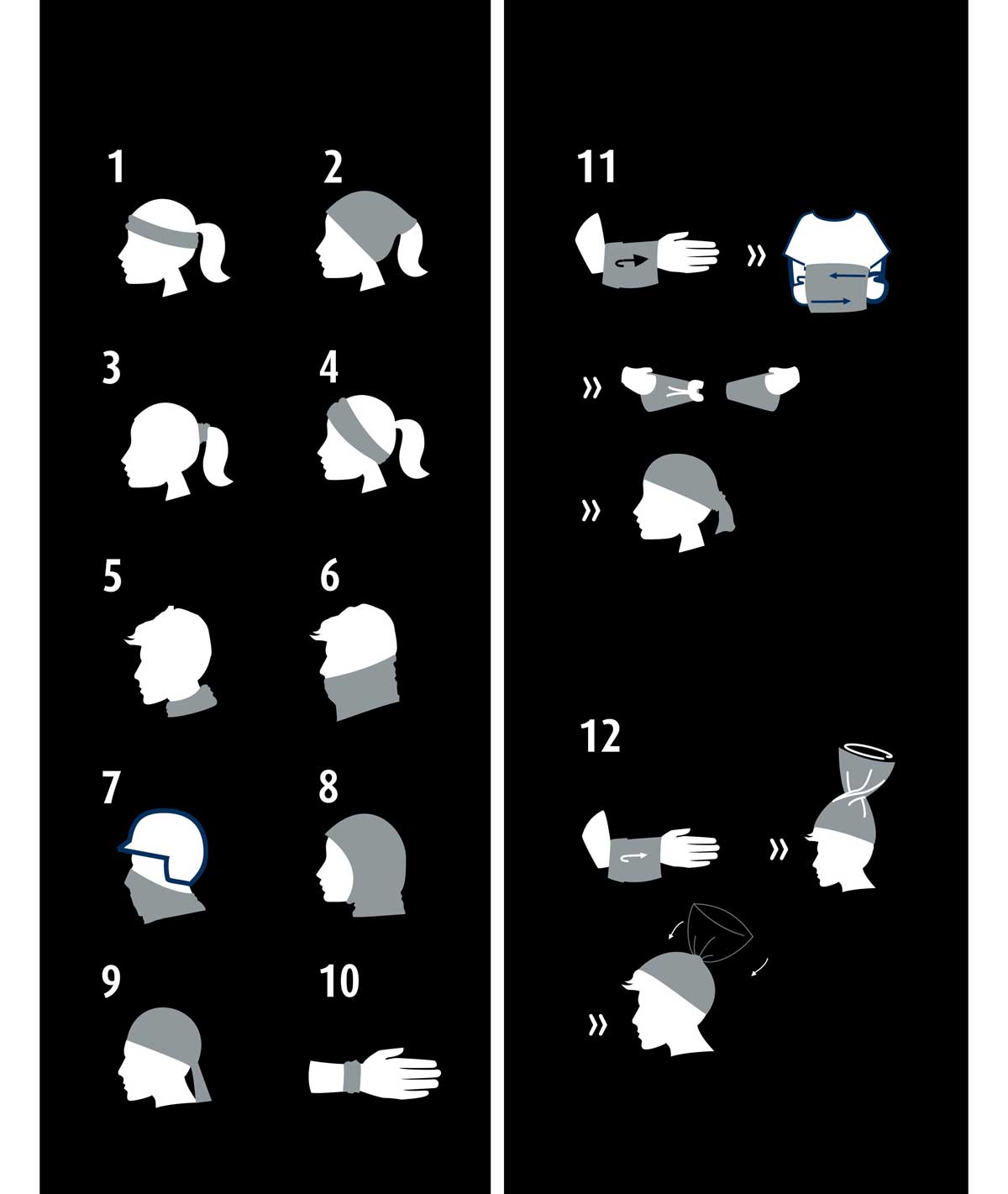 1
2
3
4
5
6
7
8
9
10

11
»
»
»

12
»
»